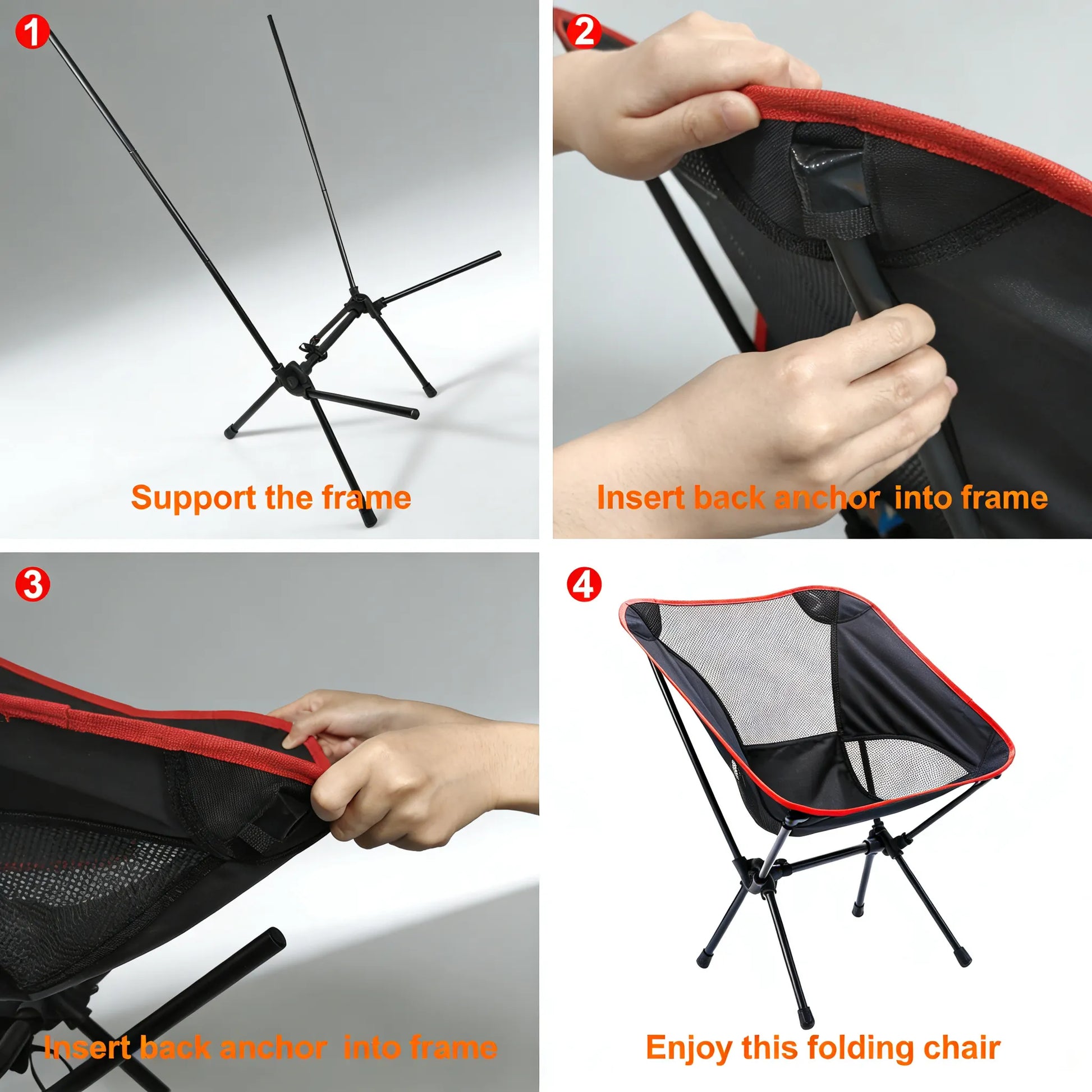 1
Support the frame

2
Insert back anchor into frame

3
Insert back anchor into frame

4
Enjoy this folding chair