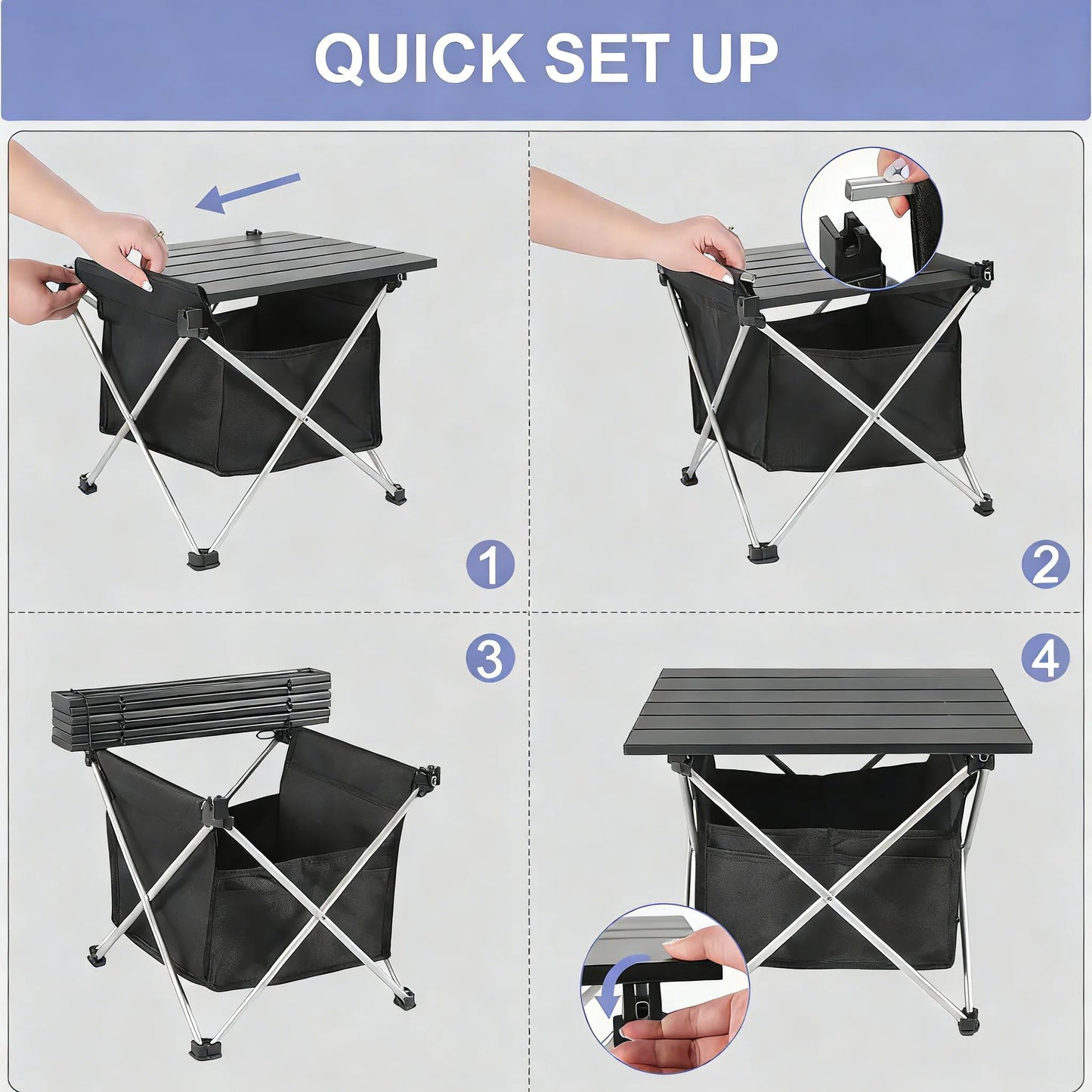 QUICK SET UP

1

2

3

4